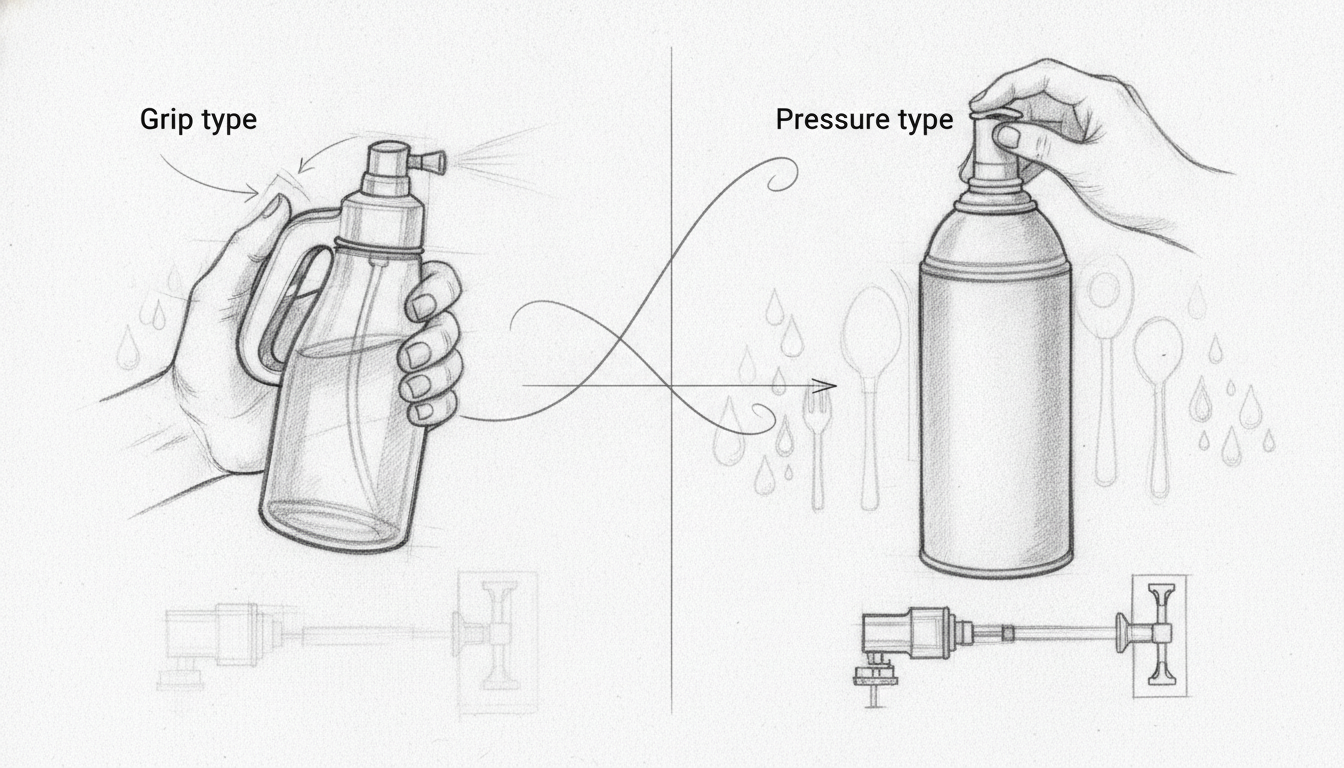 Grip type

Pressure type